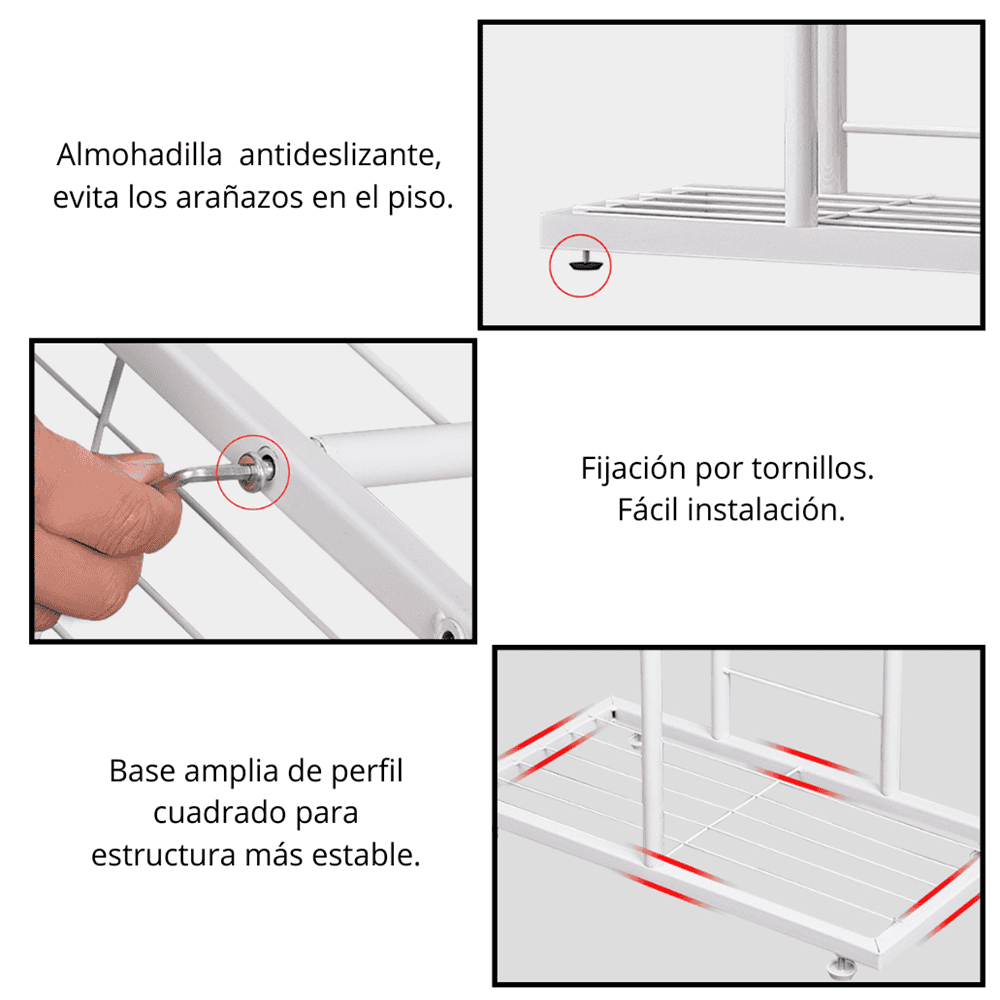 Almohadilla antideslizante, evita los arañazos en el piso.

Fijación por tornillos. Fácil instalación.

Base amplia de perfil cuadrado para estructura más estable.