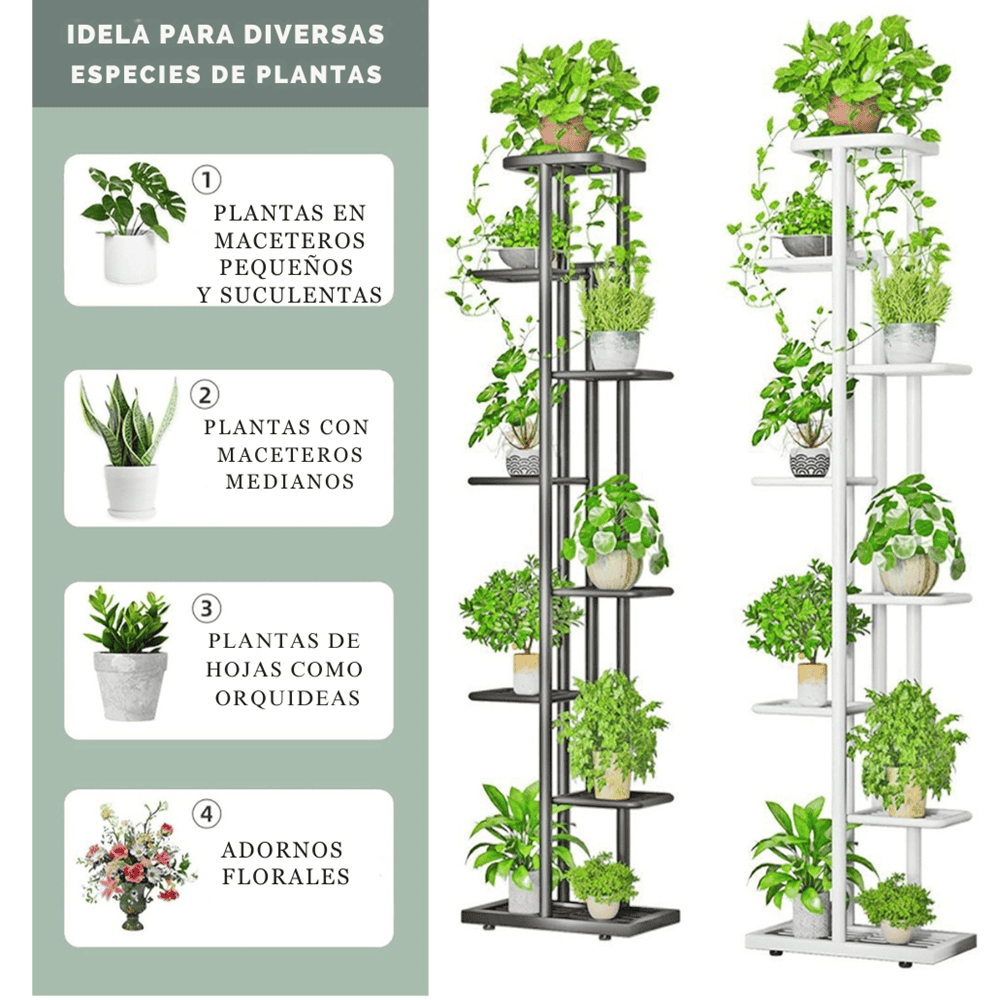 IDELA PARA DIVERSAS ESPECIES DE PLANTAS

①
PLANTAS EN MACETEROS PEQUEÑOS Y SUCULENTAS

②
PLANTAS CON MACETEROS MEDIANOS

③
PLANTAS DE HOJAS COMO ORQUIDEAS

④
ADORNOS FLORALES