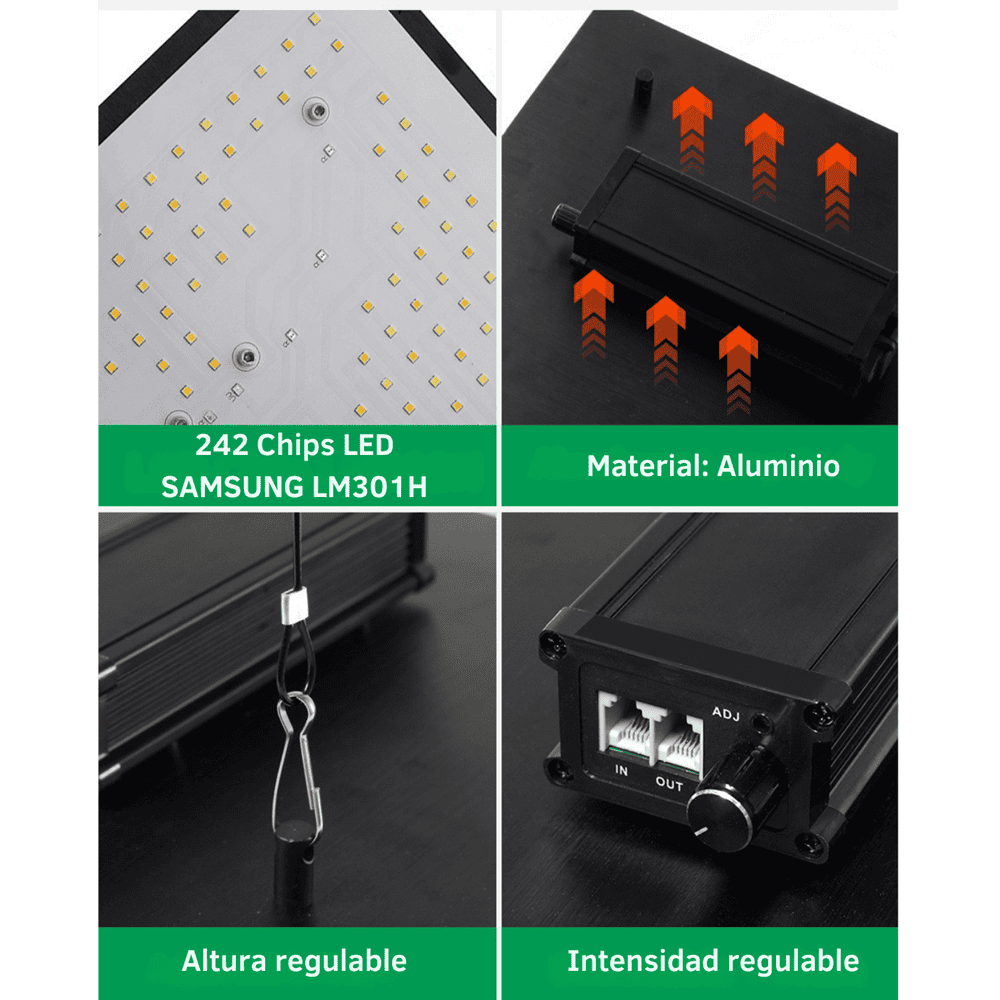 242 Chips LED
SAMSUNG LM301H

Material: Aluminio

ADJ
IN OUT

Altura regulable

Intensidad regulable