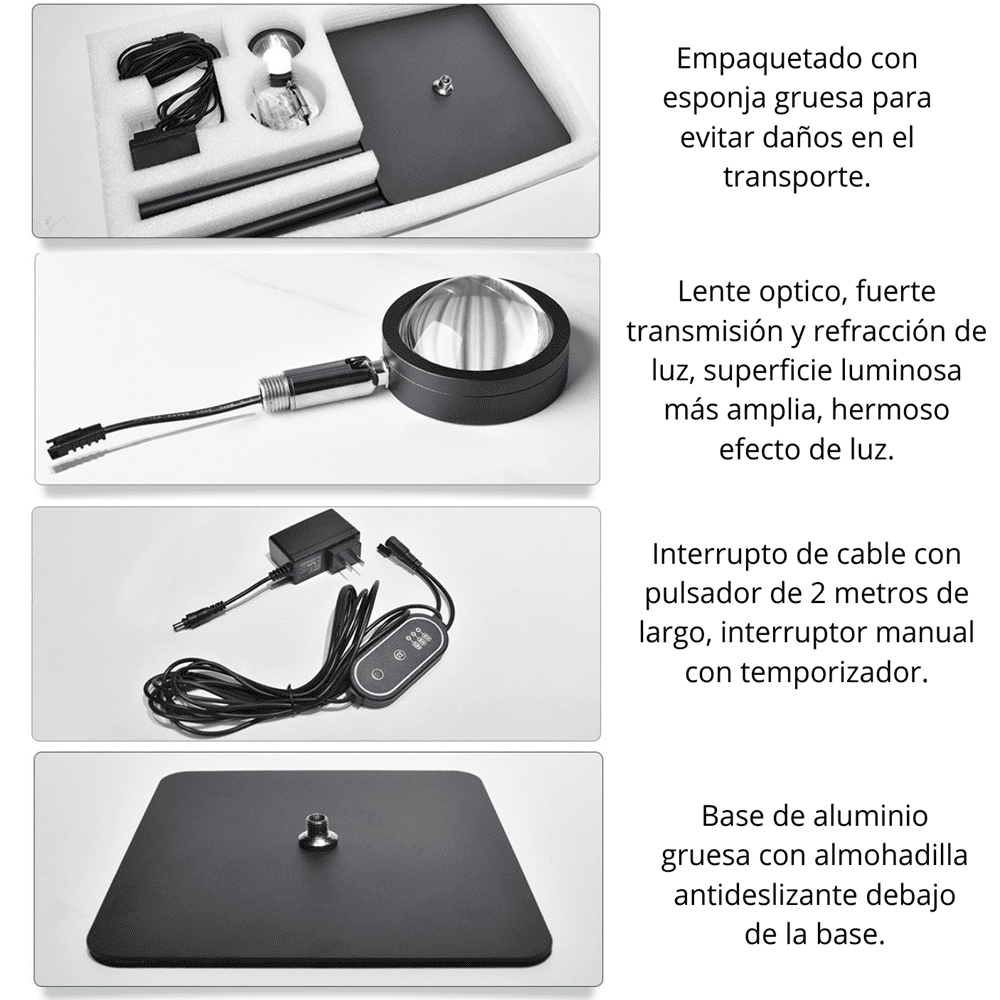 Empaquetado con esponja gruesa para evitar daños en el transporte.

Lente optico, fuerte transmisión y refracción de luz, superficie luminosa más amplia, hermoso efecto de luz.

Interrupto de cable con pulsador de 2 metros de largo, interruptor manual con temporizador.

Base de aluminio gruesa con almohadilla antideslizante debajo de la base.