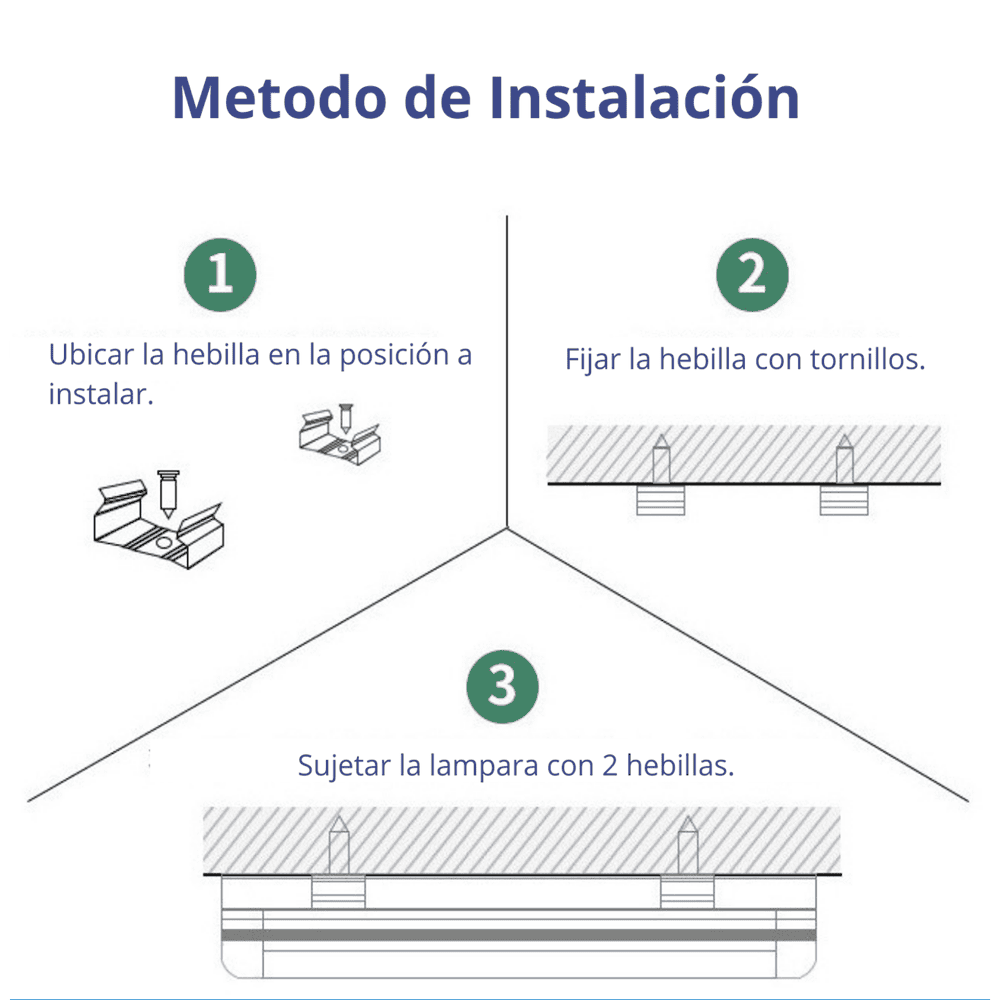 Metodo de Instalación

1

Ubicar la hebilla en la posición a instalar.

2

Fijar la hebilla con tornillos.

3

Sujetar la lampara con 2 hebillas.