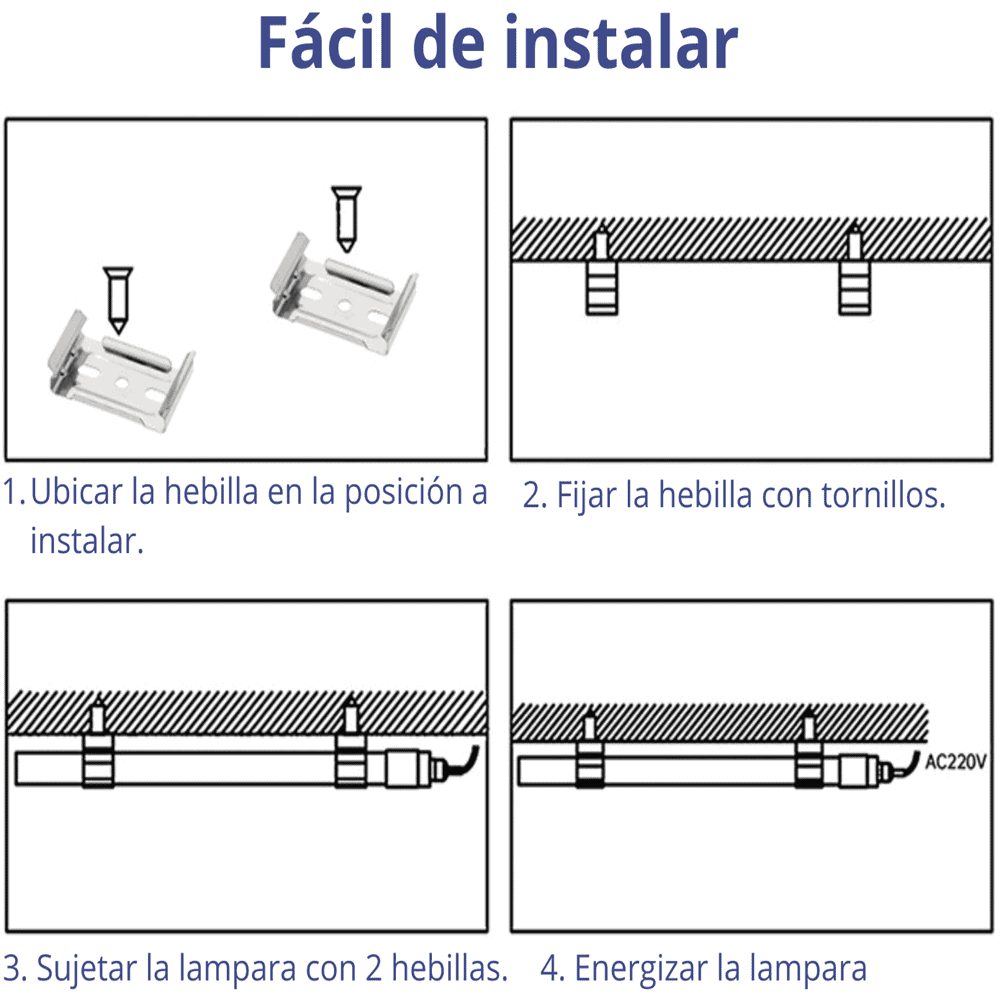 Fácil de instalar

1. Ubicar la hebilla en la posición a instalar.

2. Fijar la hebilla con tornillos.

3. Sujetar la lampara con 2 hebillas.

AC220V

4. Energizar la lampara